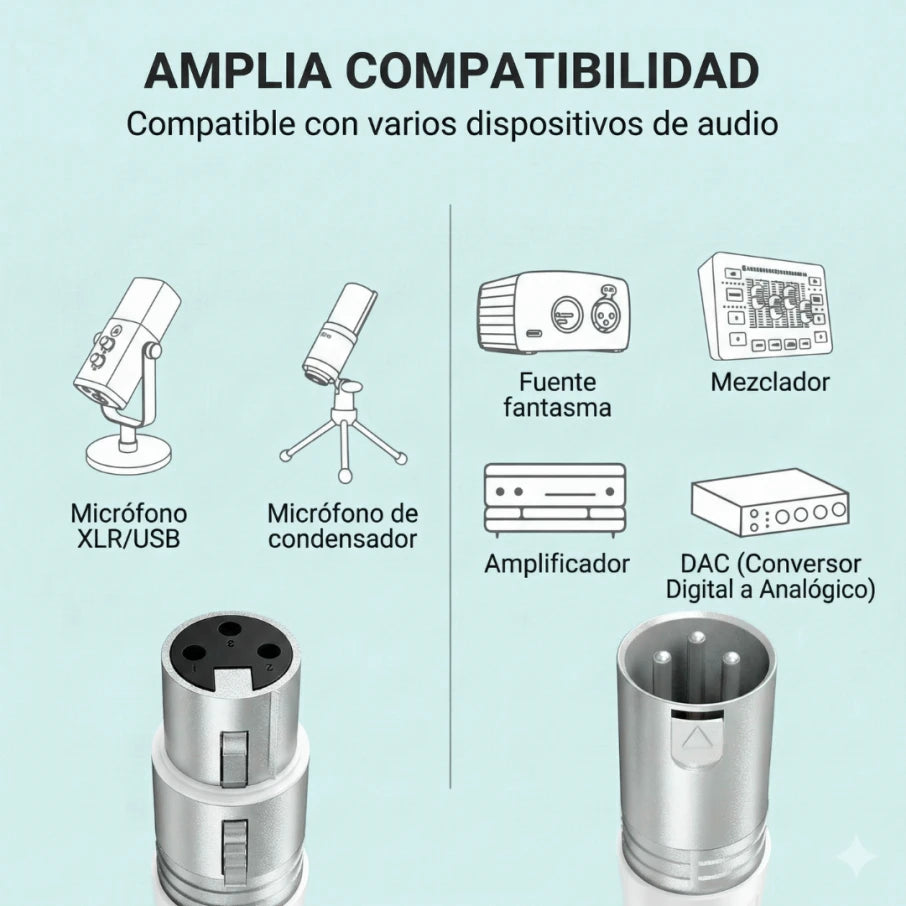 AMPLIA COMPATIBILIDAD
Compatible con varios dispositivos de audio

Micrófono XLR/USB

Micrófono de condensador

Fuente fantasma

Mezclador

Amplificador

DAC (Conversor Digital a Analógico)

1 2 3